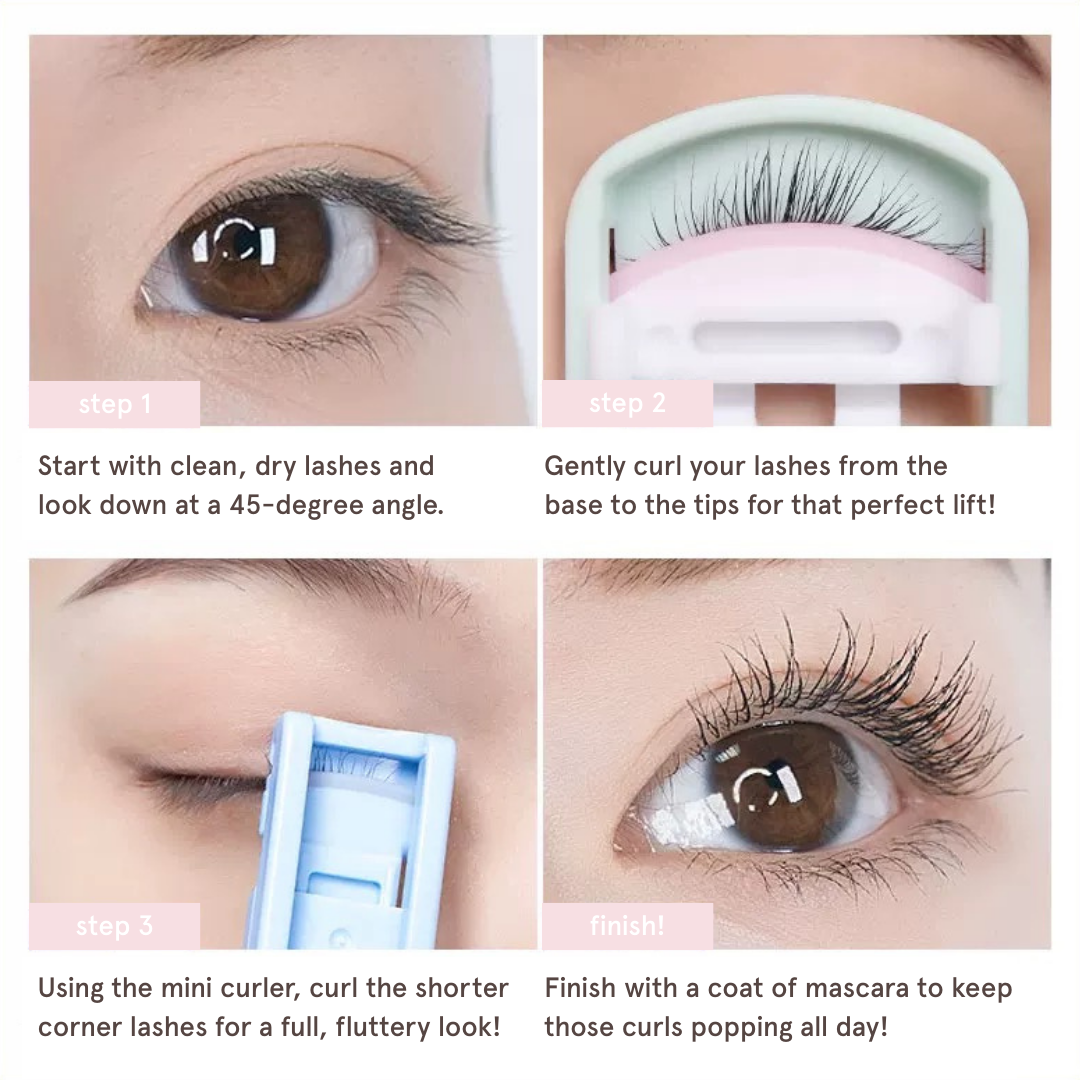 step 1

Start with clean, dry lashes and look down at a 45-degree angle.

step 2

Gently curl your lashes from the base to the tips for that perfect lift!

step 3

Using the mini curler, curl the shorter corner lashes for a full, fluttery look!

finish!

Finish with a coat of mascara to keep those curls popping all day!